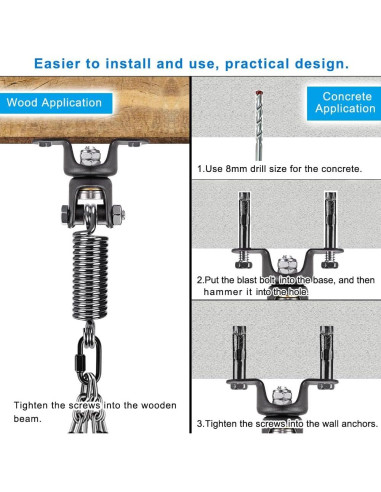 Easier to install and use, practical design.

Wood Application

Tighten the screws into the wooden beam.

Concrete Application

1.Use 8mm drill size for the concrete.

2.Put the blast bolt into the base, and then hammer it into the hole.

3.Tighten the screws into the wall anchors.