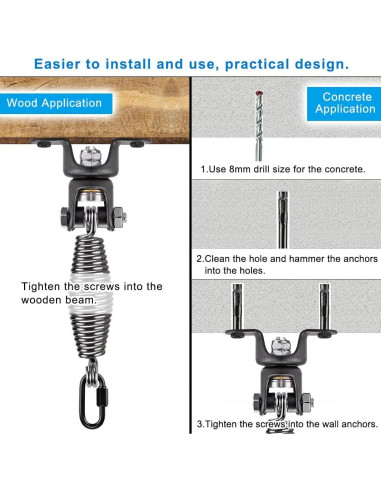 Easier to install and use, practical design.

Wood Application

Tighten the screws into the wooden beam.

Concrete Application

1.Use 8mm drill size for the concrete.

2.Clean the hole and hammer the anchors into the holes.

3.Tighten the screws into the wall anchors.