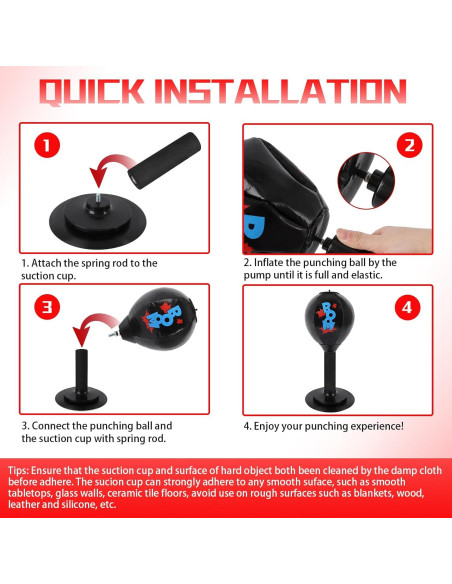 QUICK INSTALLATION

1

1. Attach the spring rod to the suction cup.

2

2. Inflate the punching ball by the pump until it is full and elastic.

3

BOOM

3. Connect the punching ball and the suction cup with spring rod.

4

BOOM

4. Enjoy your punching experience!

Tips: Ensure that the suction cup and surface of hard object both been cleaned by the damp cloth before adhere. The sucion cup can strongly adhere to any smooth suface, such as smooth tabletops, glass walls, ceramic tile floors, avoid use on rough surfaces such as blankets, wood, leather and silicone, etc.