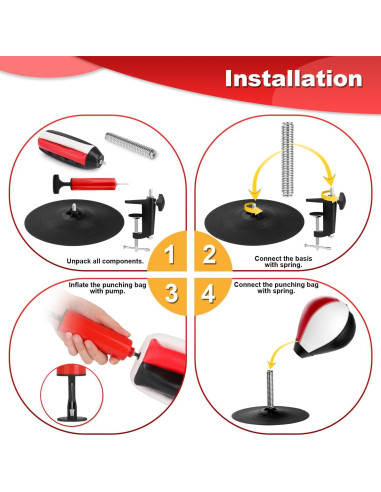 Installation

1

Unpack all components.

2

Connect the basis with spring.

3

Inflate the punching bag with pump.

4

Connect the punching bag with spring.