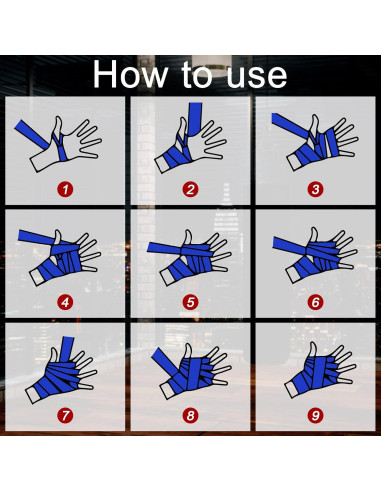 How to use

1

2

3

4

5

6

7

8

9