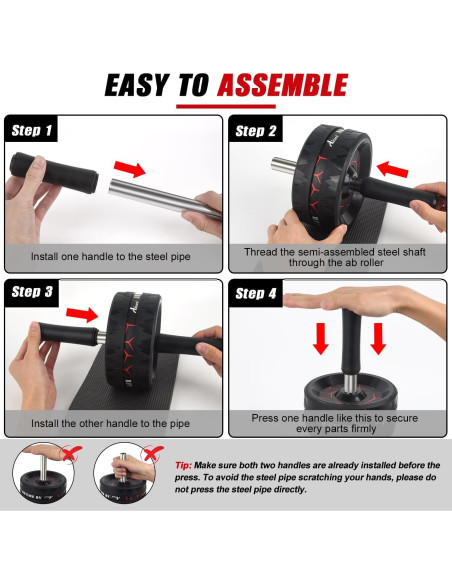 EASY TO ASSEMBLE

Step 1

Install one handle to the steel pipe

Step 2

Thread the semi-assembled steel shaft through the ab roller

Step 3

Install the other handle to the pipe

Step 4

Press one handle like this to secure every parts firmly

Tip: Make sure both two handles are already installed before the press. To avoid the steel pipe scratching your hands, please do not press the steel pipe directly.