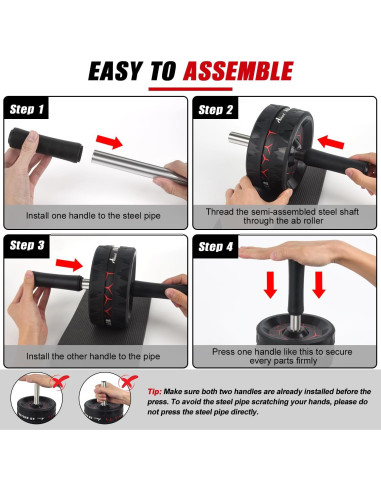 EASY TO ASSEMBLE

Step 1

Install one handle to the steel pipe

Step 2

Thread the semi-assembled steel shaft through the ab roller

Step 3

Install the other handle to the pipe

Step 4

Press one handle like this to secure every parts firmly

Tip: Make sure both two handles are already installed before the press. To avoid the steel pipe scratching your hands, please do not press the steel pipe directly.