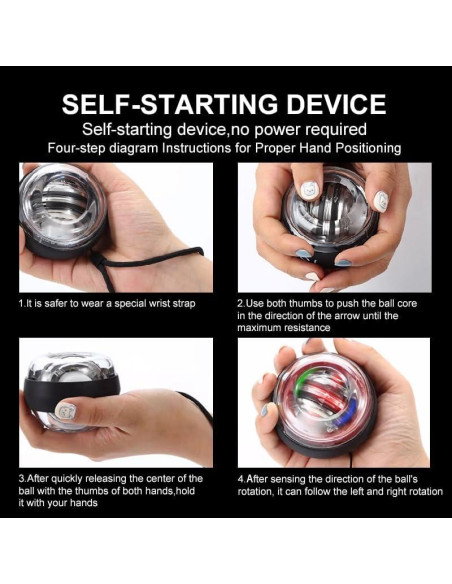 SELF-STARTING DEVICE

Self-starting device,no power required

Four-step diagram Instructions for Proper Hand Positioning

1.It is safer to wear a special wrist strap

2.Use both thumbs to push the ball core in the direction of the arrow until the maximum resistance

3.After quickly releasing the center of the ball with the thumbs of both hands,hold it with your hands

4.After sensing the direction of the ball's rotation, it can follow the left and right rotation