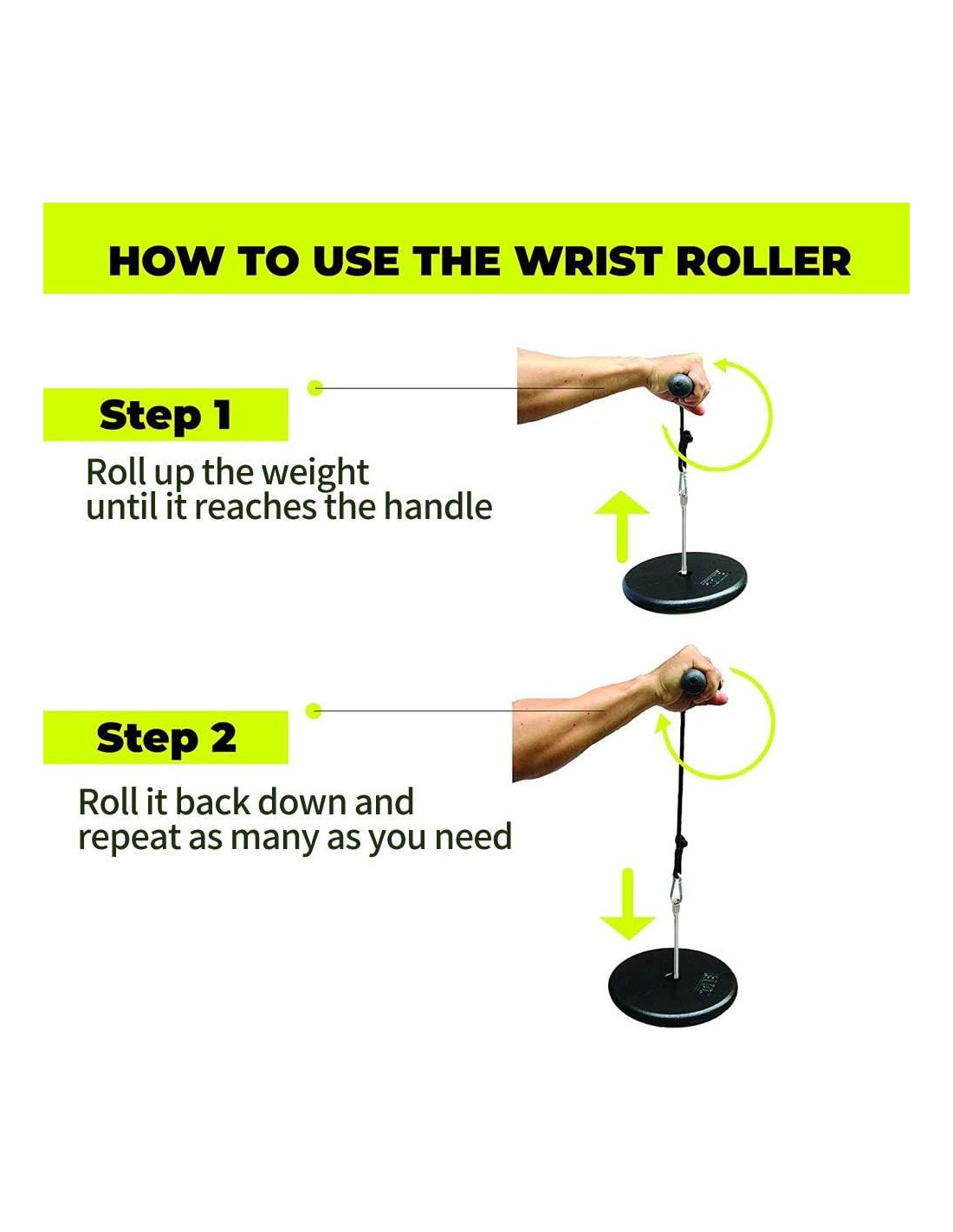 HOW TO USE THE WRIST ROLLER

Step 1

Roll up the weight until it reaches the handle

Step 2

Roll it back down and repeat as many as you need