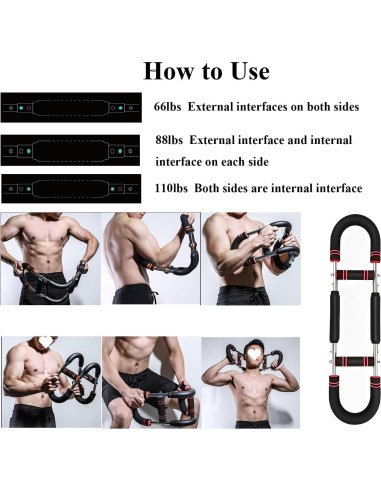 How to Use

66lbs External interfaces on both sides

88lbs External interface and internal interface on each side

110lbs Both sides are internal interface