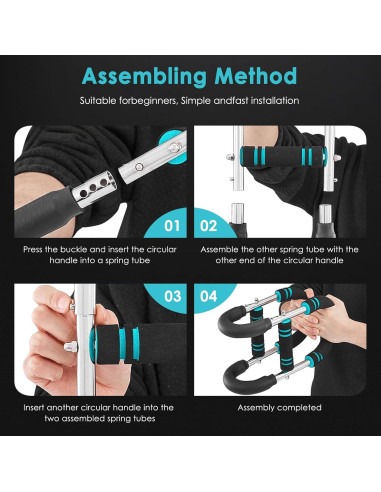 Assembling Method

Suitable forbeginners, Simple andfast installation

01

Press the buckle and insert the circular handle into a spring tube

02

Assemble the other spring tube with the other end of the circular handle

03

Insert another circular handle into the two assembled spring tubes

04

Assembly completed