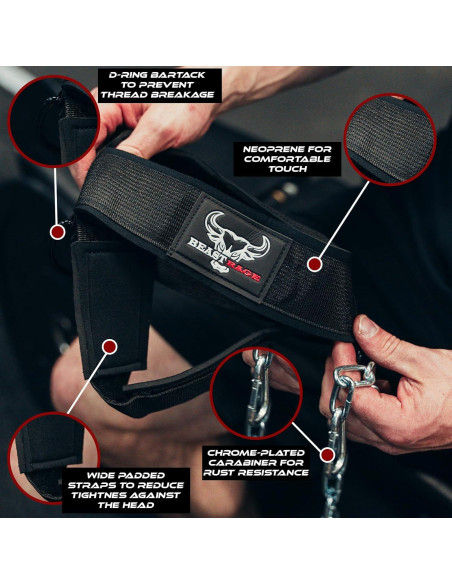 D-RING BARTACK TO PREVENT THREAD BREAKAGE

NEOPRENE FOR COMFORTABLE TOUCH

BEAST RAGE

CHROME-PLATED CARABINER FOR RUST RESISTANCE

WIDE PADDED STRAPS TO REDUCE TIGHTNES AGAINST THE HEAD