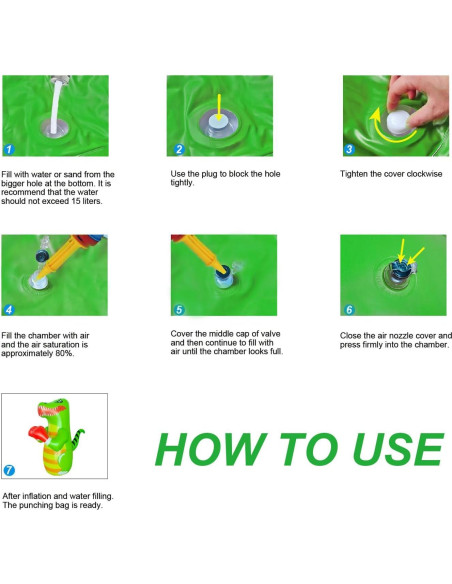 1

Fill with water or sand from the bigger hole at the bottom. It is recommend that the water should not exceed 15 liters.

2

Use the plug to block the hole tightly.

3

Tighten the cover clockwise

4

Fill the chamber with air and the air saturation is approximately 80%.

5

Cover the middle cap of valve and then continue to fill with air until the chamber looks full.

6

Close the air nozzle cover and press firmly into the chamber.

7

After inflation and water filling. The punching bag is ready.

HOW TO USE