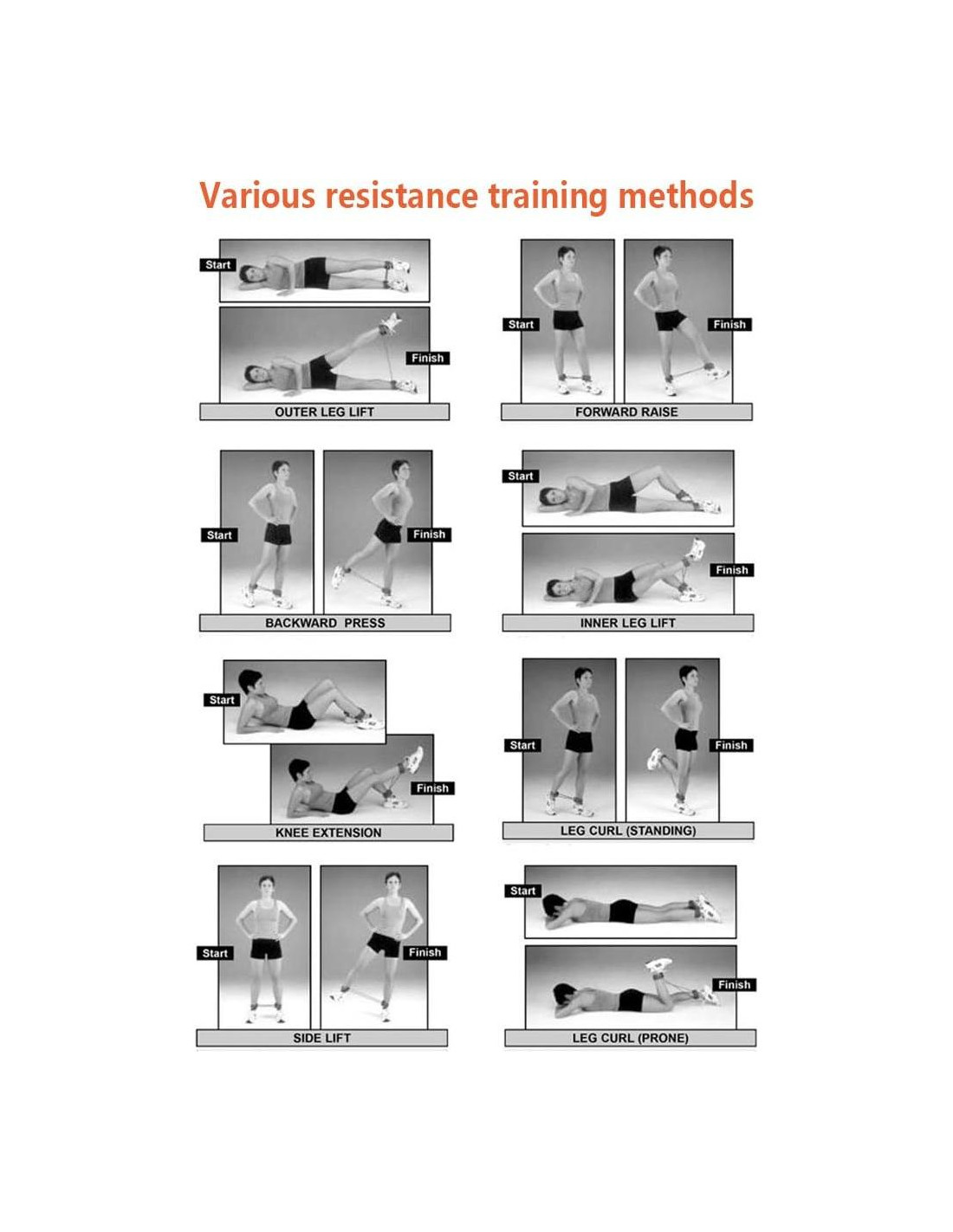 Various resistance training methods

Start
Finish
OUTER LEG LIFT

Start
Finish
FORWARD RAISE

Start
Finish
BACKWARD PRESS

Start
Finish
INNER LEG LIFT

Start
Finish
KNEE EXTENSION

Start
Finish
LEG CURL (STANDING)

Start
Finish
SIDE LIFT

Start
Finish
LEG CURL (PRONE)