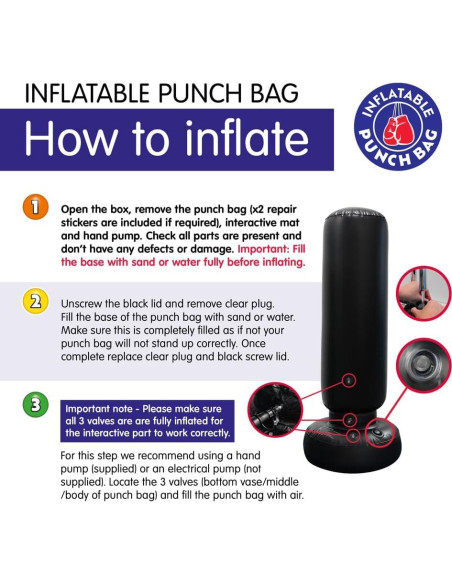 INFLATABLE PUNCH BAG

How to inflate

INFLATABLE PUNCH BAG

1 Open the box, remove the punch bag (x2 repair stickers are included if required), interactive mat and hand pump. Check all parts are present and don't have any defects or damage. Important: Fill the base with sand or water fully before inflating.

2 Unscrew the black lid and remove clear plug. Fill the base of the punch bag with sand or water. Make sure this is completely filled as if not your punch bag will not stand up correctly. Once complete replace clear plug and black screw lid.

3 Important note - Please make sure all 3 valves are are fully inflated for the interactive part to work correctly.

For this step we recommend using a hand pump (supplied) or an electrical pump (not supplied). Locate the 3 valves (bottom vase/middle /body of punch bag) and fill the punch bag with air.