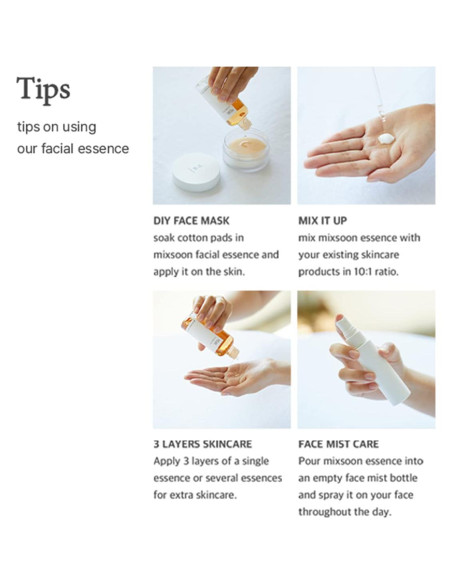 Tips

tips on using our facial essence

DIY FACE MASK
soak cotton pads in mixsoon facial essence and apply it on the skin.

MIX IT UP
mix mixsoon essence with your existing skincare products in 10:1 ratio.

3 LAYERS SKINCARE
Apply 3 layers of a single essence or several essences for extra skincare.

FACE MIST CARE
Pour mixsoon essence into an empty face mist bottle and spray it on your face throughout the day.