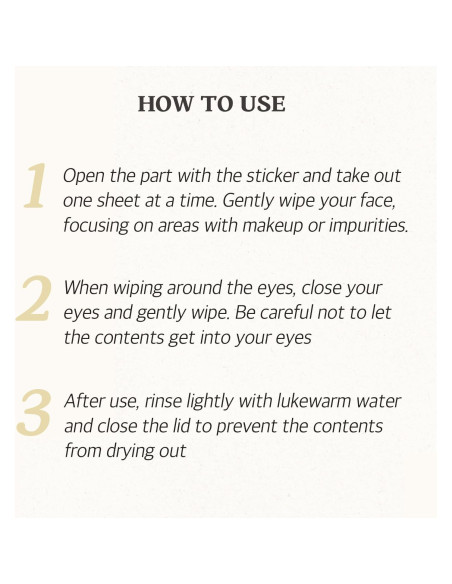 HOW TO USE

1 Open the part with the sticker and take out one sheet at a time. Gently wipe your face, focusing on areas with makeup or impurities.

2 When wiping around the eyes, close your eyes and gently wipe. Be careful not to let the contents get into your eyes

3 After use, rinse lightly with lukewarm water and close the lid to prevent the contents from drying out