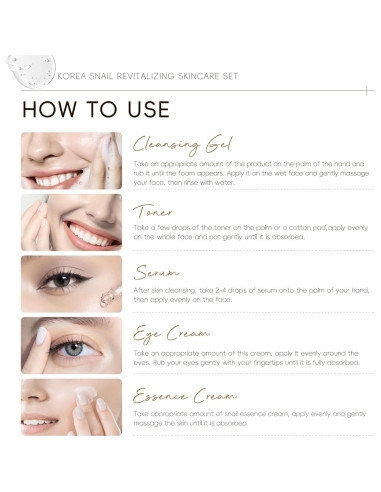 KOREA SNAIL REVITALIZING SKINCARE SET

HOW TO USE

Cleansing Gel

Take an appropriate amount of the product on the palm of the hand and rub it until the foam appears. Apply it on the wet face and gently massage your face, then rinse with water.

Toner

Take a few drops of the toner on the palm or a cotton pad,apply evenly on the whole face and pat gently until it is absorbed.

Serum

After skin cleansing, take 2-4 drops of serum onto the palm of your hand, then apply evenly on the face.

Eye Cream

Take an appropriate amount of this cream, apply it evenly around the eyes. Rub your eyes gently with your fingertips until it is fully absorbed.

Essence Cream

Take appropriate amount of snail essence cream, apply evenly and gently massage the skin until it is absorbed.