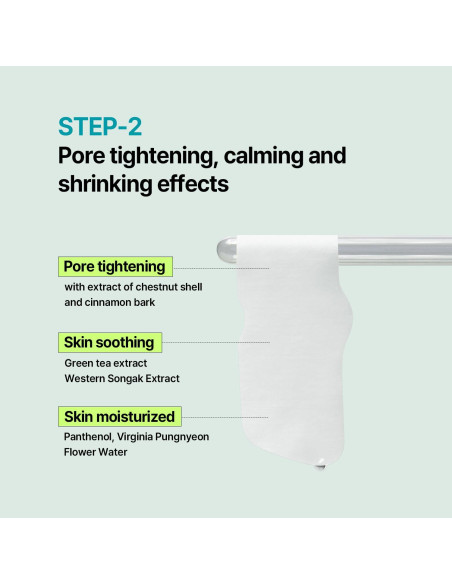 STEP-2
Pore tightening, calming and shrinking effects

Pore tightening
with extract of chestnut shell and cinnamon bark

Skin soothing
Green tea extract
Western Songak Extract

Skin moisturized
Panthenol, Virginia Pungnyeon Flower Water