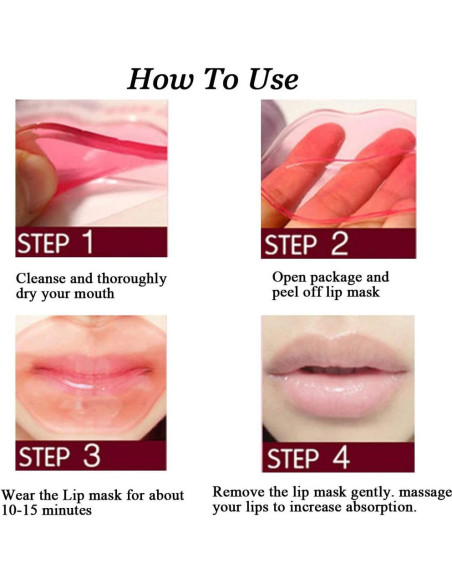 How To Use

STEP 1

Cleanse and thoroughly dry your mouth

STEP 2

Open package and peel off lip mask

STEP 3

Wear the Lip mask for about 10-15 minutes

STEP 4

Remove the lip mask gently. massage your lips to increase absorption.