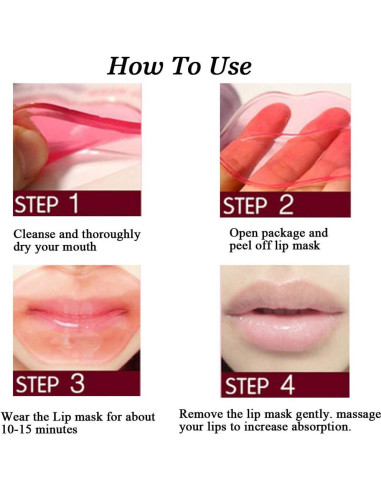 How To Use

STEP 1

Cleanse and thoroughly dry your mouth

STEP 2

Open package and peel off lip mask

STEP 3

Wear the Lip mask for about 10-15 minutes

STEP 4

Remove the lip mask gently. massage your lips to increase absorption.