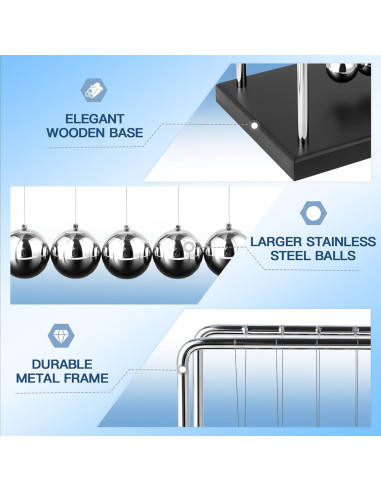 ELEGANT WOODEN BASE

LARGER STAINLESS STEEL BALLS

DURABLE METAL FRAME