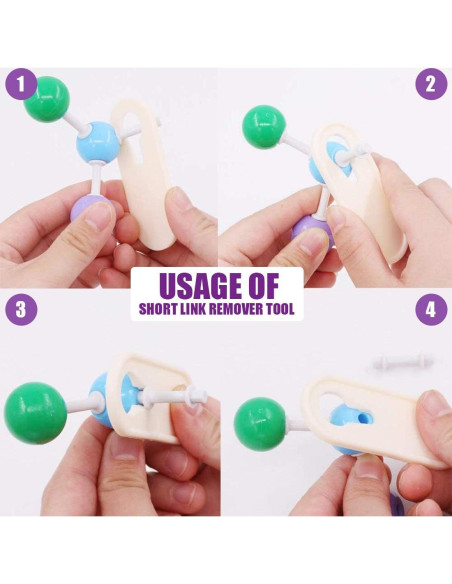 1

2

USAGE OF
SHORT LINK REMOVER TOOL

3

4