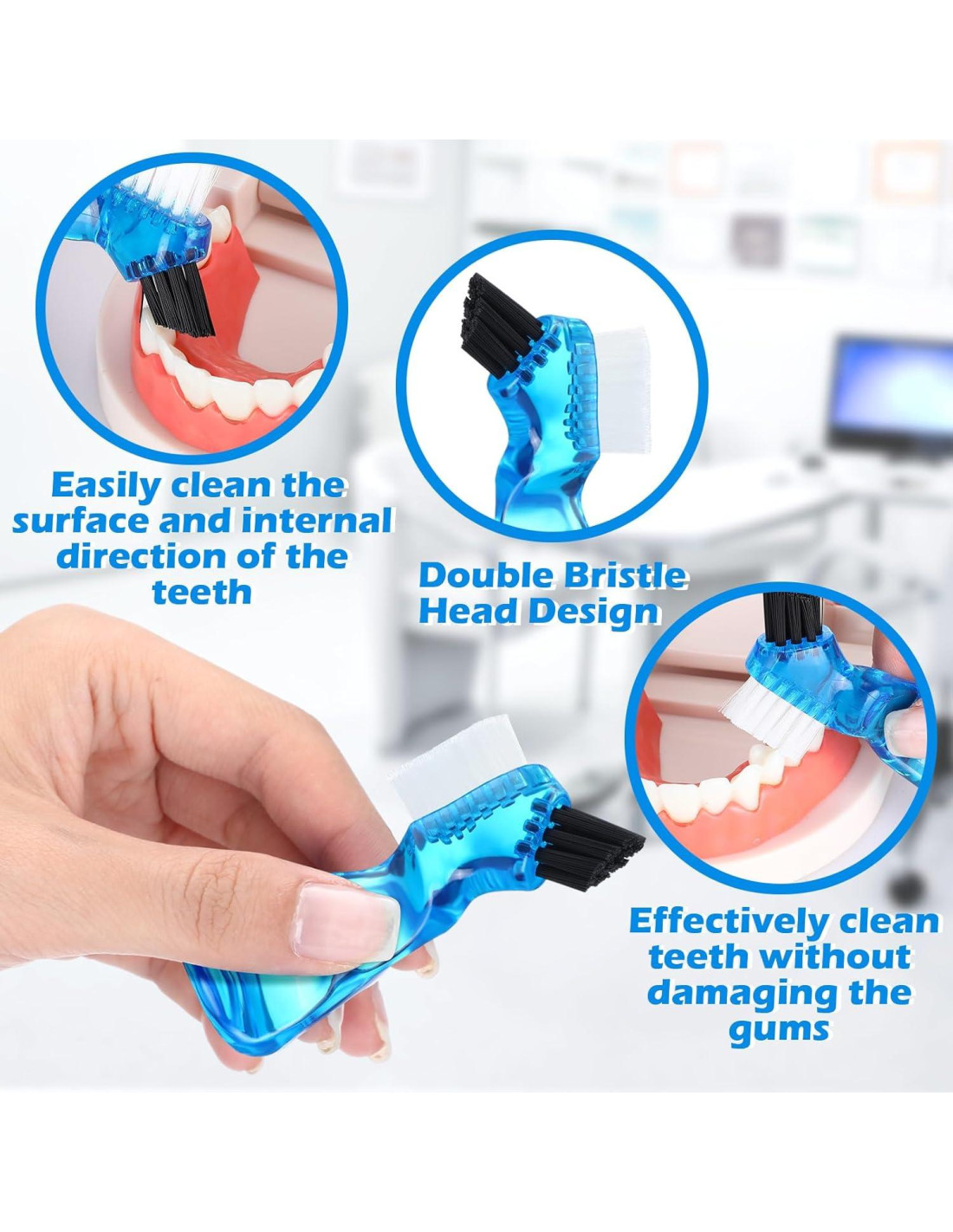 Easily clean the surface and internal direction of the teeth

Double Bristle Head Design

Effectively clean teeth without damaging the gums