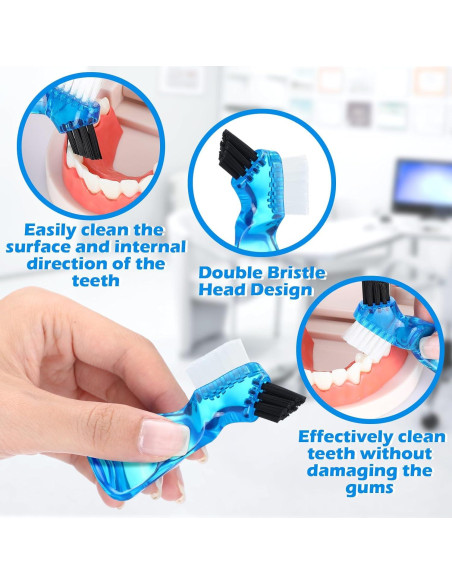 Easily clean the surface and internal direction of the teeth

Double Bristle Head Design

Effectively clean teeth without damaging the gums