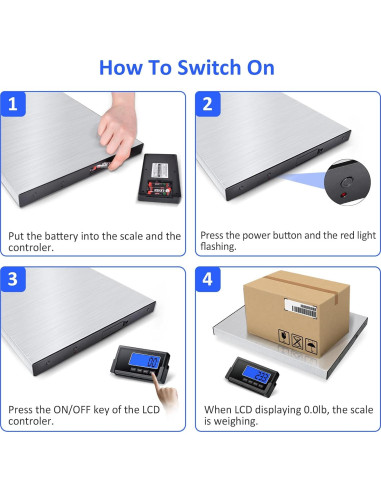 How To Switch On

1

Put the battery into the scale and the controler.

2

Press the power button and the red light flashing.

3

Press the ON/OFF key of the LCD controler.

4

When LCD displaying 0.0lb, the scale is weighing.