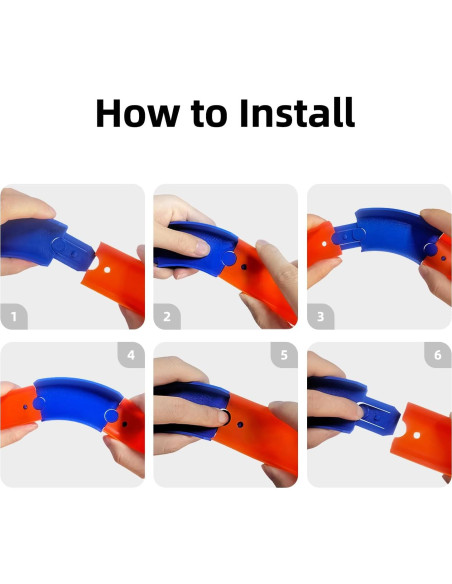 How to Install

1

2

3

4

5

6