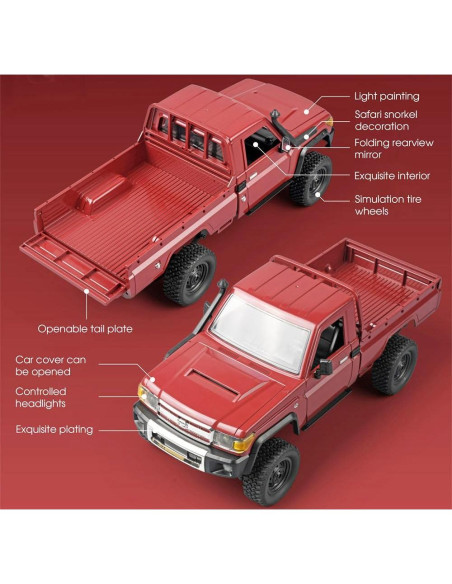 Light painting

Safari snorkel decoration

Folding rearview mirror

Exquisite interior

Simulation tire wheels

Openable tail plate

Car cover can be opened

Controlled headlights

Exquisite plating