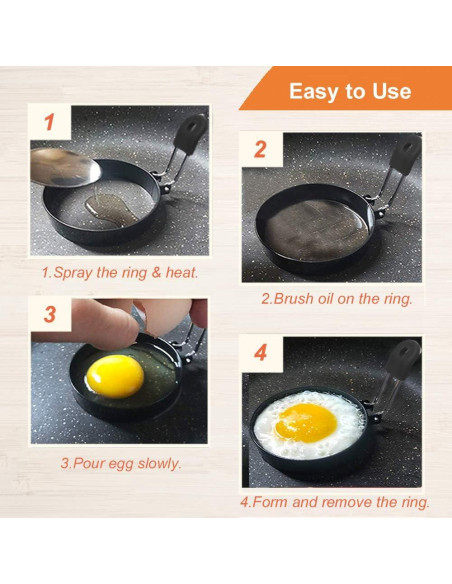 Easy to Use

1

1.Spray the ring & heat.

2

2.Brush oil on the ring.

3

3.Pour egg slowly.

4

4.Form and remove the ring.