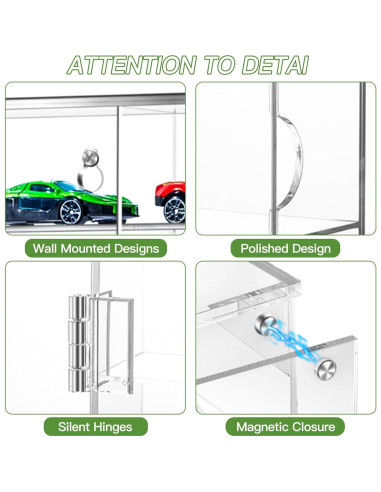 ATTENTION TO DETAI

Wall Mounted Designs

Polished Design

Silent Hinges

Magnetic Closure