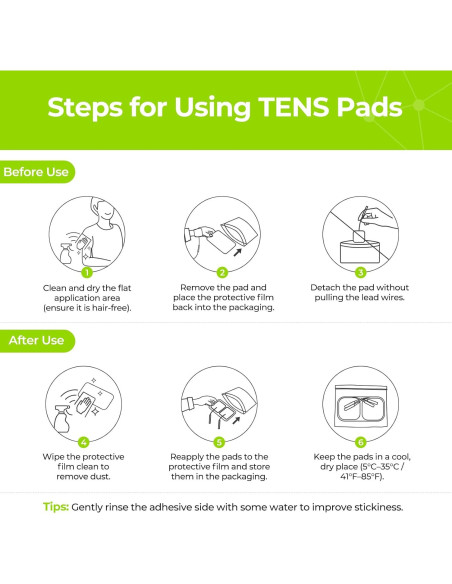 Steps for Using TENS Pads

Before Use

1
Clean and dry the flat application area (ensure it is hair-free).

2
Remove the pad and place the protective film back into the packaging.

3
Detach the pad without pulling the lead wires.

After Use

4
Wipe the protective film clean to remove dust.

5
Reapply the pads to the protective film and store them in the packaging.

6
Keep the pads in a cool, dry place (5°C–35°C / 41°F–85°F).

Tips: Gently rinse the adhesive side with some water to improve stickiness.