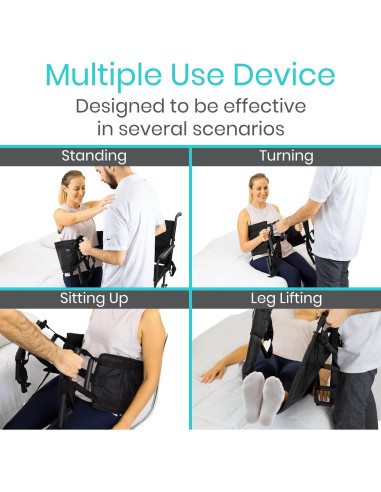 Multiple Use Device

Designed to be effective in several scenarios

Standing

Turning

Sitting Up

Leg Lifting