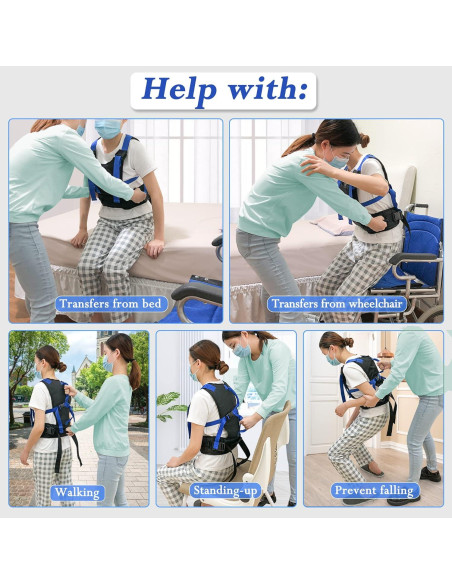 Help with:

Transfers from bed

Transfers from wheelchair

Walking

Standing-up

Prevent falling