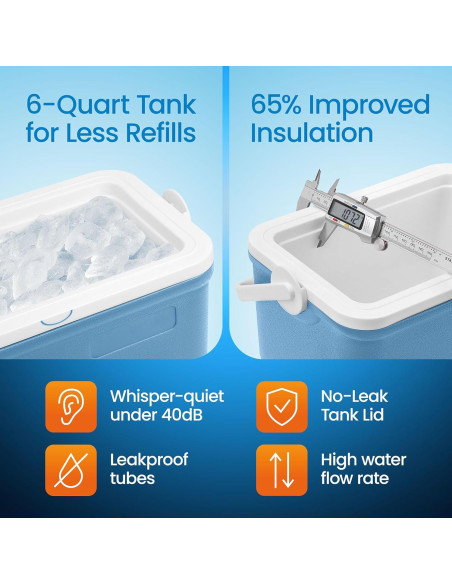 6-Quart Tank for Less Refills

65% Improved Insulation

10.72

Whisper-quiet under 40dB

No-Leak Tank Lid

Leakproof tubes

High water flow rate