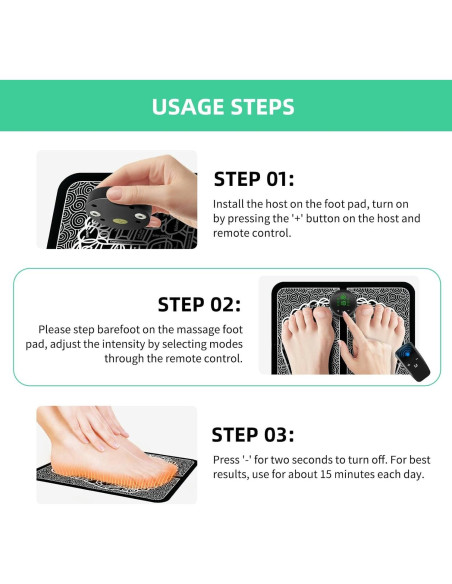 USAGE STEPS

STEP 01:

Install the host on the foot pad, turn on by pressing the '+' button on the host and remote control.

STEP 02:

Please step barefoot on the massage foot pad, adjust the intensity by selecting modes through the remote control.

STEP 03:

Press '-' for two seconds to turn off. For best results, use for about 15 minutes each day.