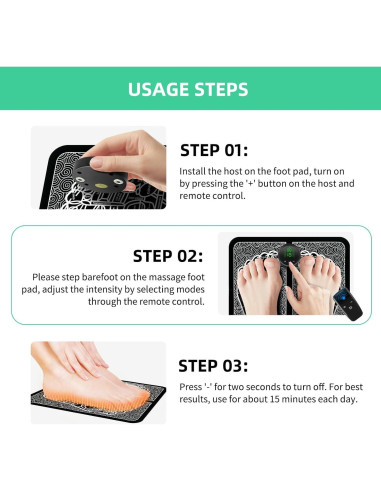 USAGE STEPS

STEP 01:

Install the host on the foot pad, turn on by pressing the '+' button on the host and remote control.

STEP 02:

Please step barefoot on the massage foot pad, adjust the intensity by selecting modes through the remote control.

STEP 03:

Press '-' for two seconds to turn off. For best results, use for about 15 minutes each day.