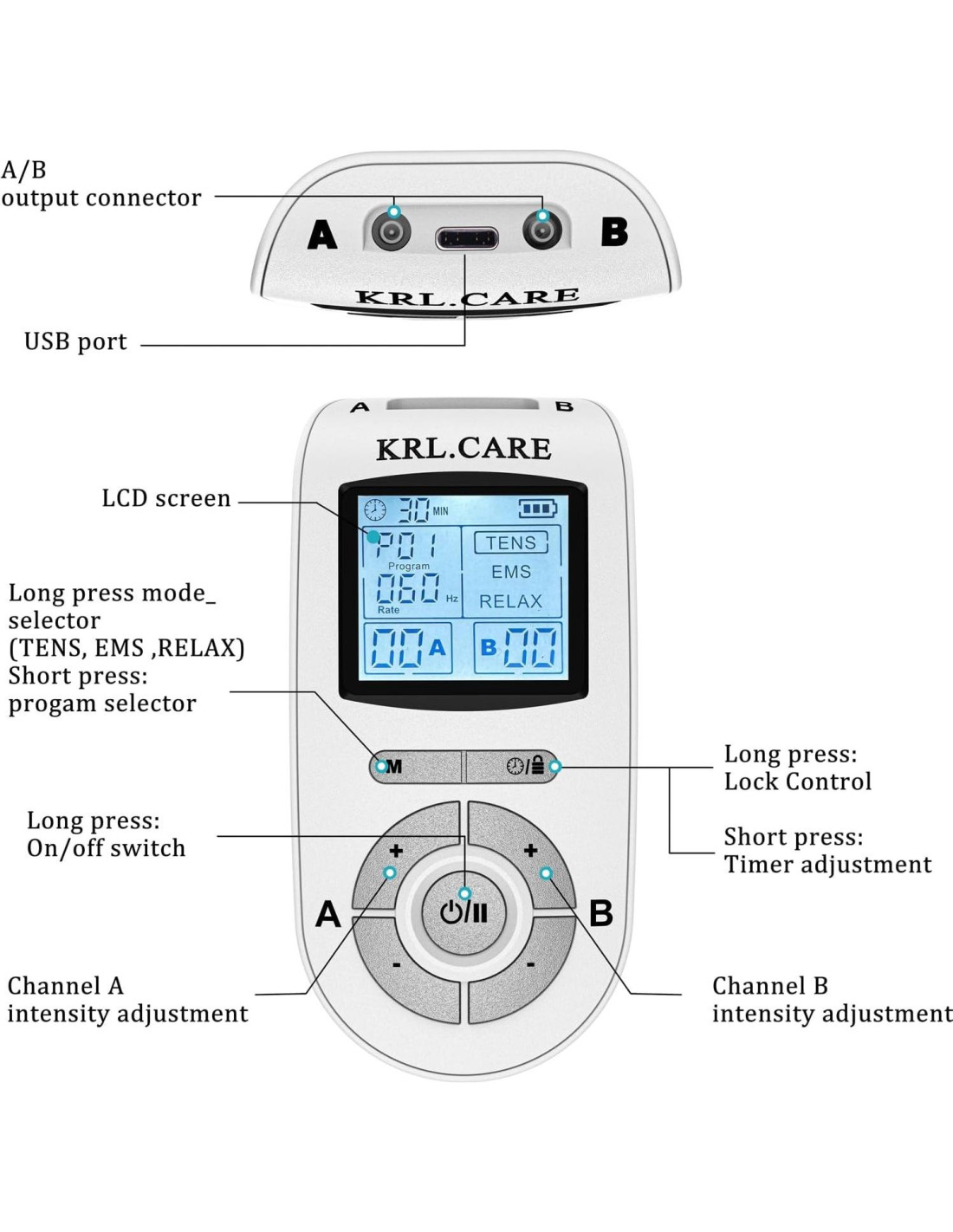 A/B
output connector

A

B

KRL.CARE

USB port

A

B

KRL.CARE

LCD screen

30 MIN

P01
Program

060 Hz
Rate

TENS
EMS
RELAX

00 A

B 00

Long press mode_
selector
(TENS, EMS ,RELAX)
Short press:
progam selector

M

Long press:
Lock Control

Short press:
Timer adjustment

Long press:
On/off switch

+

+

A

B

-

-

Channel A
intensity adjustment

Channel B
intensity adjustment