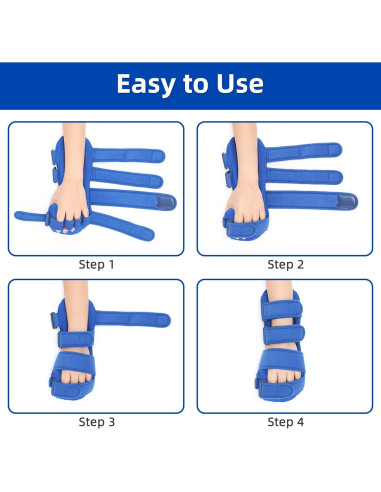 Easy to Use

Step 1

Step 2

Step 3

Step 4