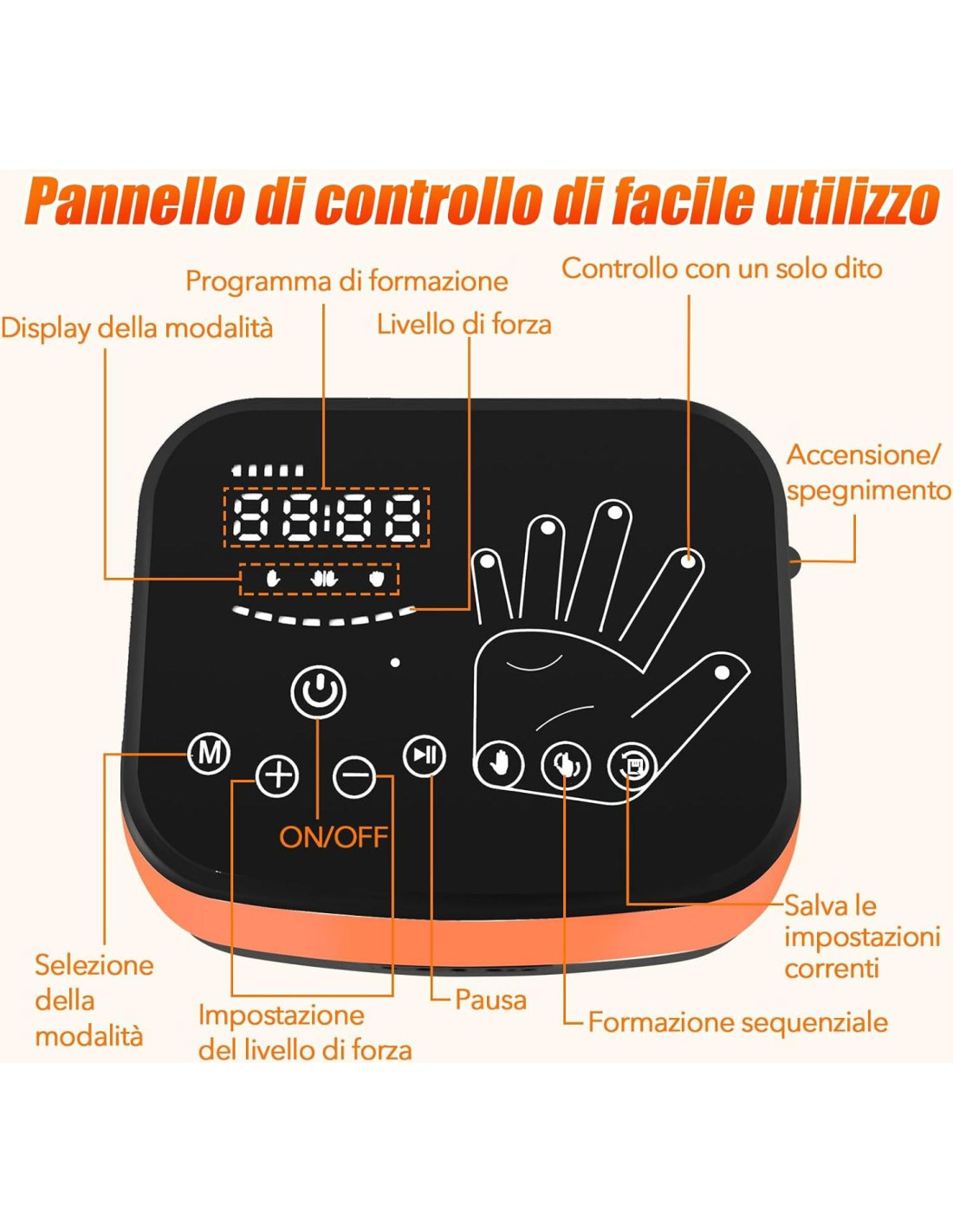 Pannello di controllo di facile utilizzo

Programma di formazione

Controllo con un solo dito

Display della modalità

Livello di forza

Accensione/ spegnimento

88:88

M

ON/OFF

Selezione della modalità

Impostazione del livello di forza

Pausa

Formazione sequenziale

Salva le impostazioni correnti