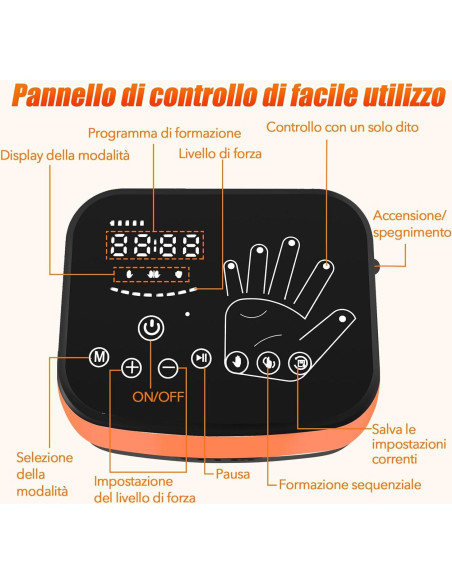 Pannello di controllo di facile utilizzo

Programma di formazione

Controllo con un solo dito

Display della modalità

Livello di forza

Accensione/ spegnimento

88:88

M

ON/OFF

Salva le impostazioni correnti

Selezione della modalità

Impostazione del livello di forza

Pausa

Formazione sequenziale