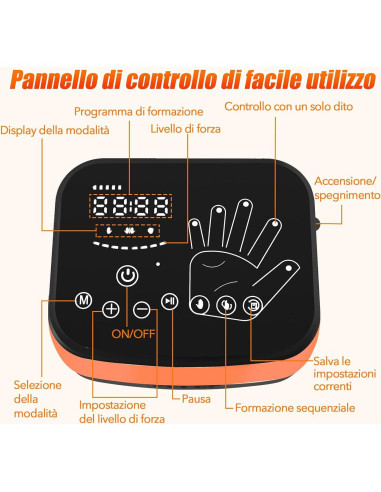 Pannello di controllo di facile utilizzo

Programma di formazione

Controllo con un solo dito

Display della modalità

Livello di forza

Accensione/ spegnimento

88:88

M

ON/OFF

Salva le impostazioni correnti

Selezione della modalità

Impostazione del livello di forza

Pausa

Formazione sequenziale