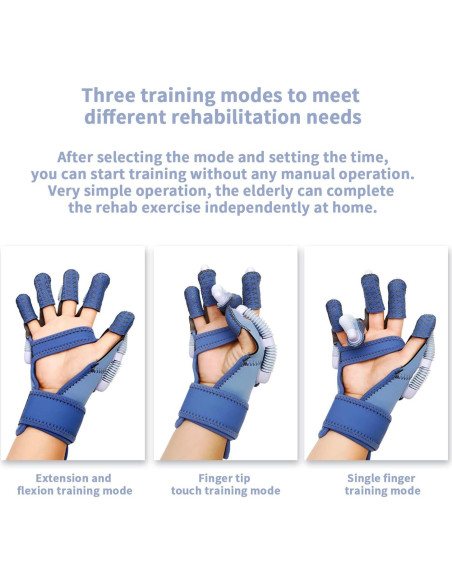 Three training modes to meet different rehabilitation needs

After selecting the mode and setting the time, you can start training without any manual operation. Very simple operation, the elderly can complete the rehab exercise independently at home.

Extension and flexion training mode

Finger tip touch training mode

Single finger training mode