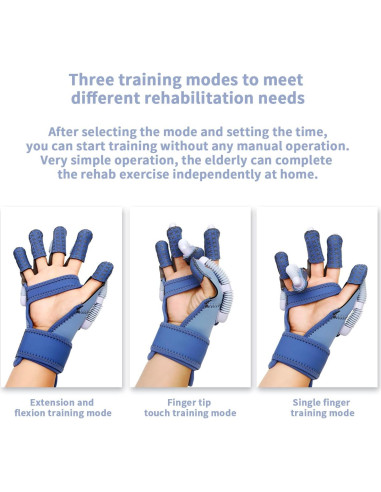 Three training modes to meet different rehabilitation needs

After selecting the mode and setting the time, you can start training without any manual operation. Very simple operation, the elderly can complete the rehab exercise independently at home.

Extension and flexion training mode

Finger tip touch training mode

Single finger training mode