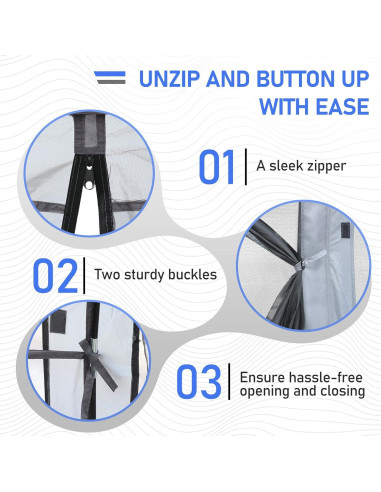 UNZIP AND BUTTON UP WITH EASE

01 A sleek zipper

02 Two sturdy buckles

03 Ensure hassle-free opening and closing