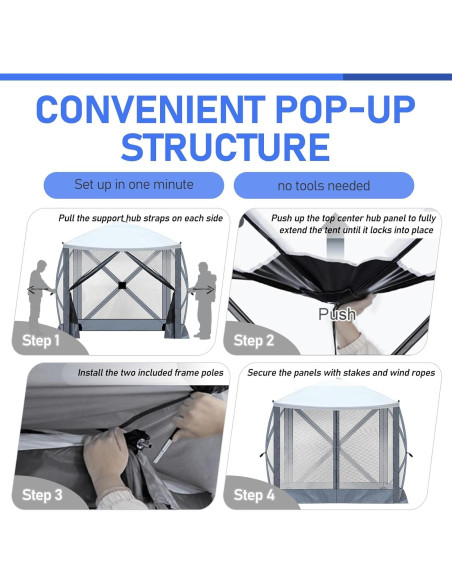 CONVENIENT POP-UP STRUCTURE

Set up in one minute

no tools needed

Pull the support hub straps on each side

Step 1

Push up the top center hub panel to fully extend the tent until it locks into place

Push

Step 2

Install the two included frame poles

Step 3

Secure the panels with stakes and wind ropes

Step 4