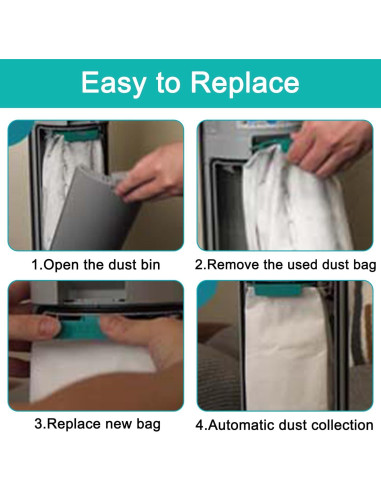 Easy to Replace

1.Open the dust bin

2.Remove the used dust bag

3.Replace new bag

4.Automatic dust collection