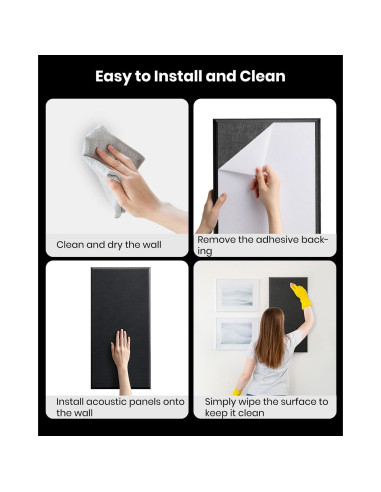 Easy to Install and Clean

Clean and dry the wall

Remove the adhesive backing

Install acoustic panels onto the wall

Simply wipe the surface to keep it clean