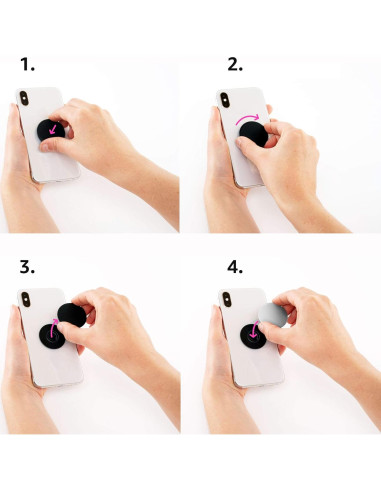 1.

2.

3.

4.