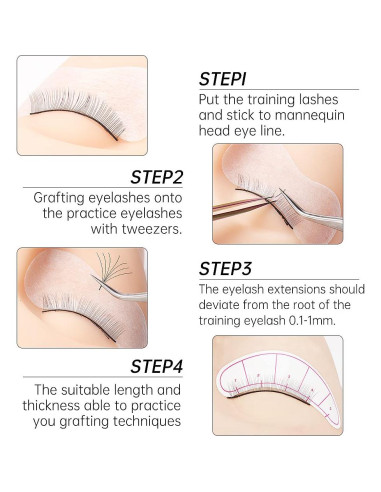 STEPI
Put the training lashes and stick to mannequin head eye line.

STEP2
Grafting eyelashes onto the practice eyelashes with tweezers.

STEP3
The eyelash extensions should deviate from the root of the training eyelash 0.1-1mm.

STEP4
The suitable length and thickness able to practice you grafting techniques