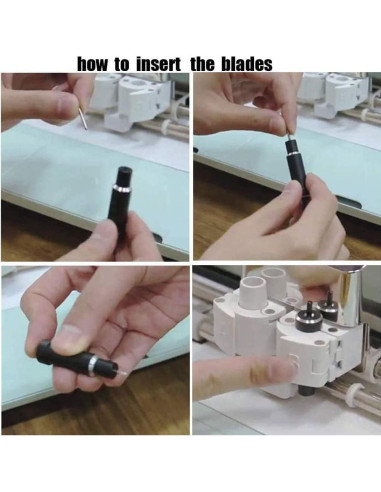 how to insert the blades